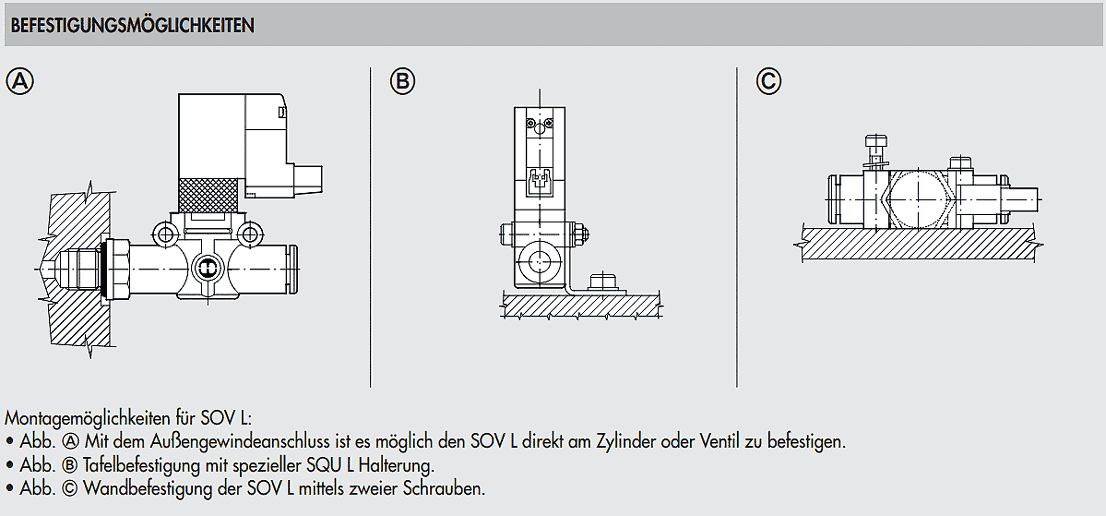 BEFESTIGUNGSMÖGLICHKEITEN

Ⓐ

Ⓑ

Ⓒ

Montagemöglichkeiten für SOV L:
• Abb. Ⓐ Mit dem Außengewindeanschluss ist es möglich den SOV L direkt am Zylinder oder Ventil zu befestigen.
• Abb. Ⓑ Tafelbefestigung mit spezieller SQU L Halterung.
• Abb. Ⓒ Wandbefestigung der SOV L mittels zweier Schrauben.